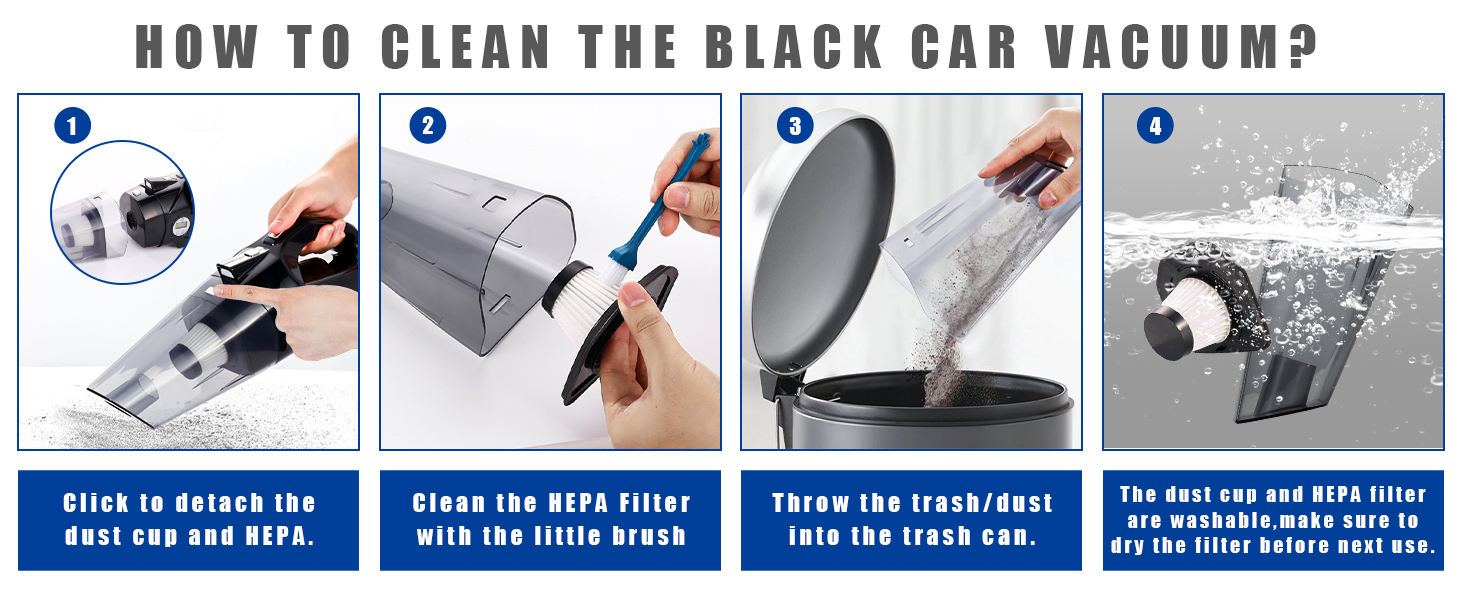 HOW TO CLEAN THE BLACK CAR VACUUM?

1

Click to detach the dust cup and HEPA.

2

Clean the HEPA Filter with the little brush

3

Throw the trash/dust into the trash can.

4

The dust cup and HEPA filter are washable,make sure to dry the filter before next use.