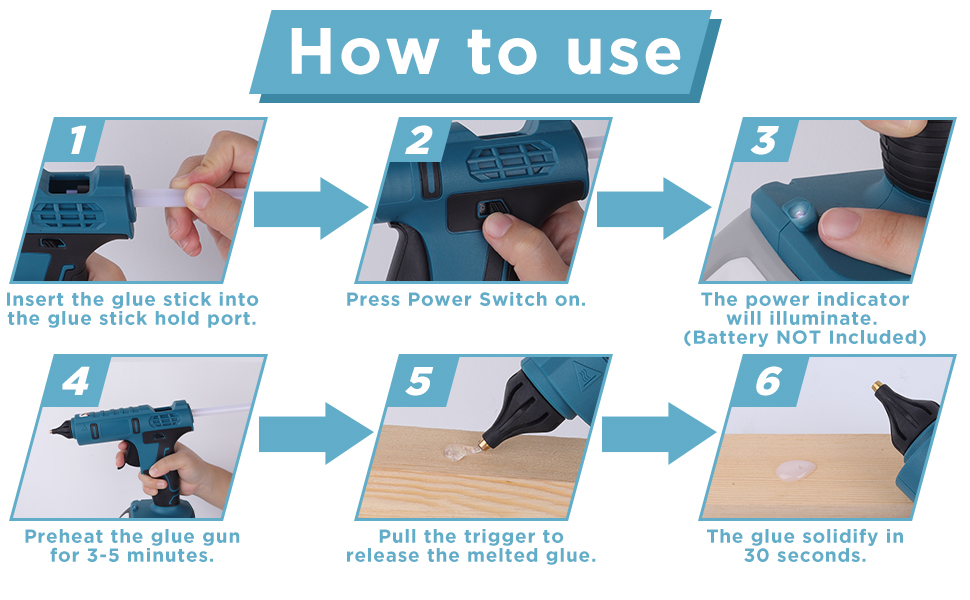 How to use

1

Insert the glue stick into the glue stick hold port.

2

Press Power Switch on.

3

The power indicator will illuminate. (Battery NOT Included)

4

Preheat the glue gun for 3-5 minutes.

5

Pull the trigger to release the melted glue.

6

The glue solidify in 30 seconds.